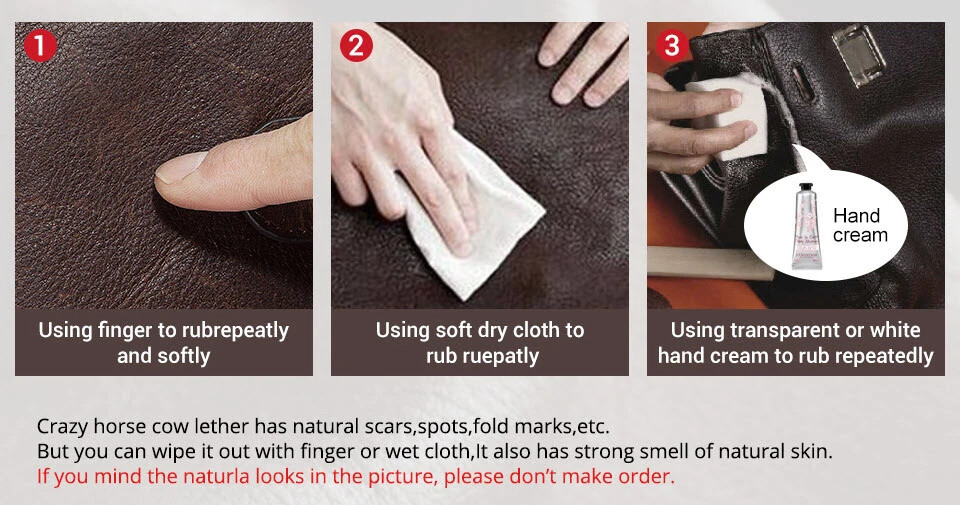 1

Using finger to rubrepeatly and softly

2

Using soft dry cloth to rub ruepatly

3

Hand cream

Using transparent or white hand cream to rub repeatedly

Crazy horse cow lether has natural scars,spots,fold marks,etc.
But you can wipe it out with finger or wet cloth,It also has strong smell of natural skin.
If you mind the naturla looks in the picture, please don't make order.