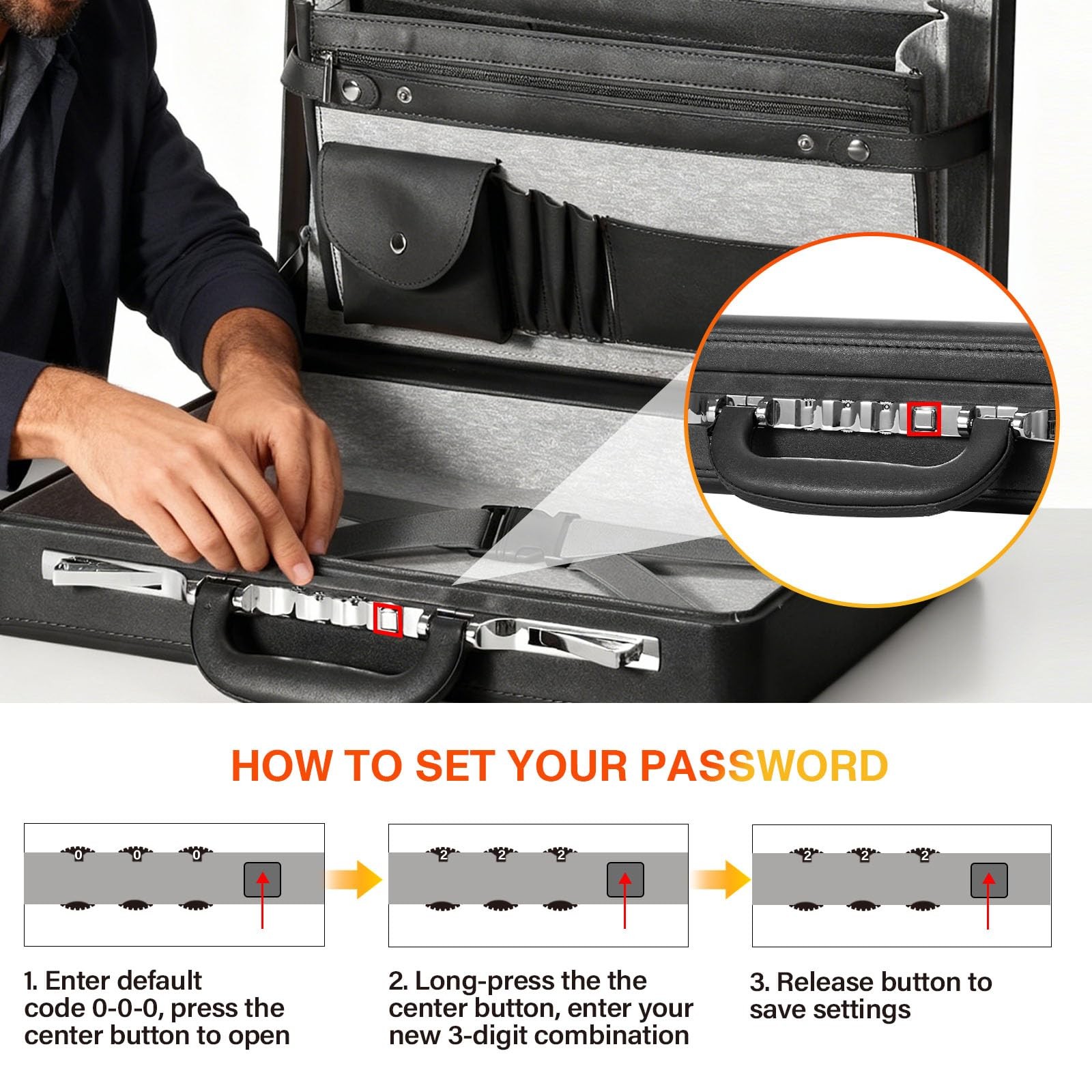 HOW TO SET YOUR PASSWORD

0 0 0

2 2 2

2 2 2

1. Enter default code 0-0-0, press the center button to open

2. Long-press the the center button, enter your new 3-digit combination

3. Release button to save settings